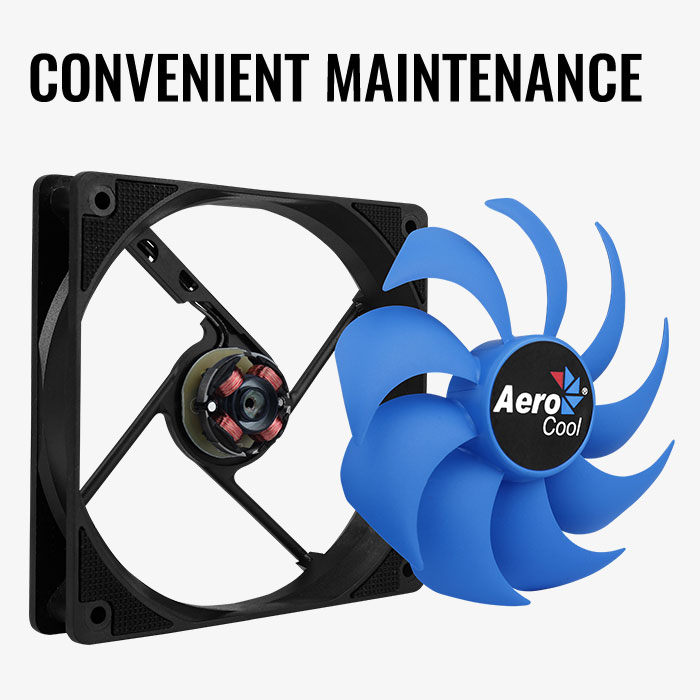 CONVENIENT MAINTENANCE

Aero
Cool