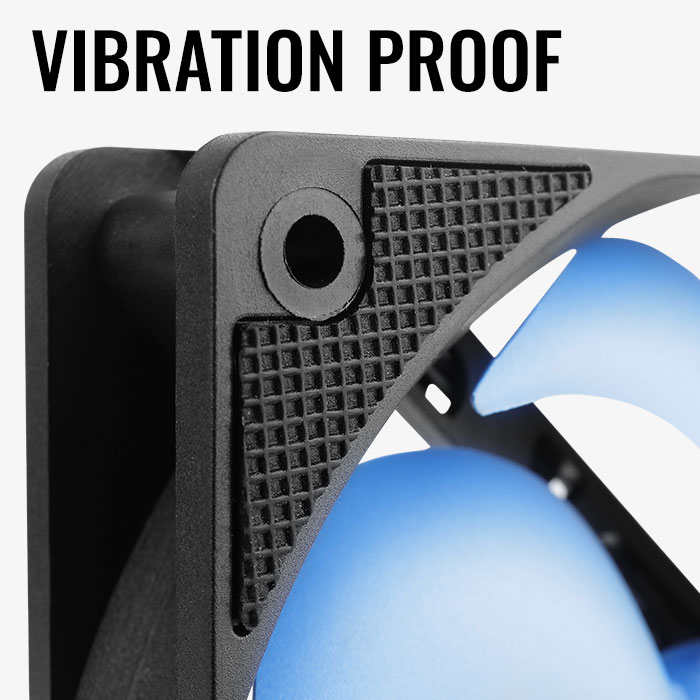 VIBRATION PROOF