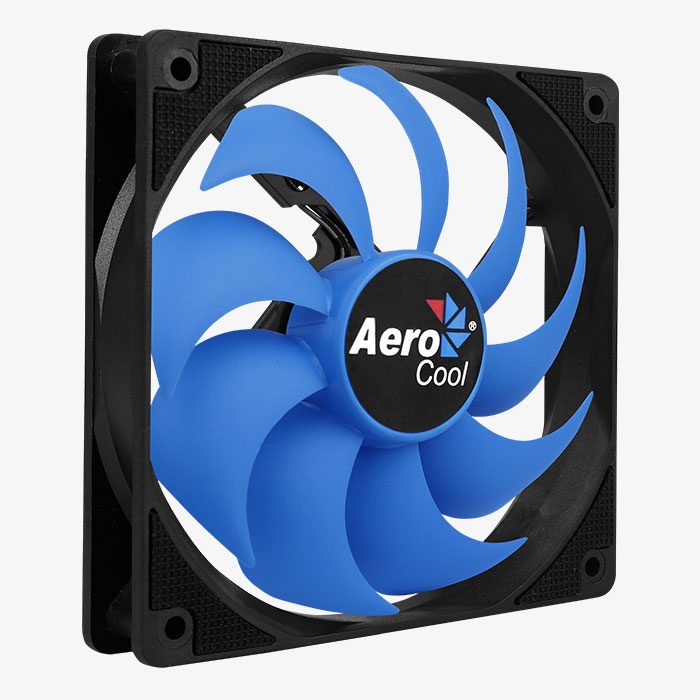 Aero®
Cool