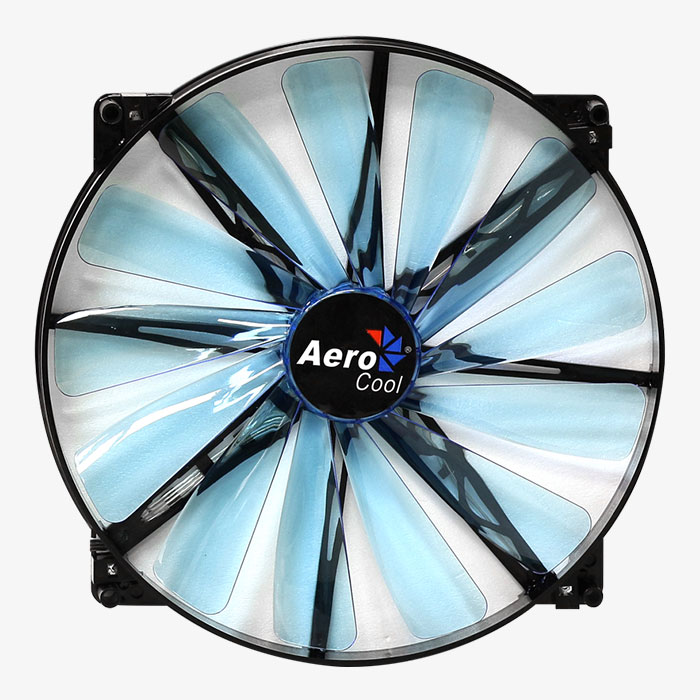 Aero®
Cool