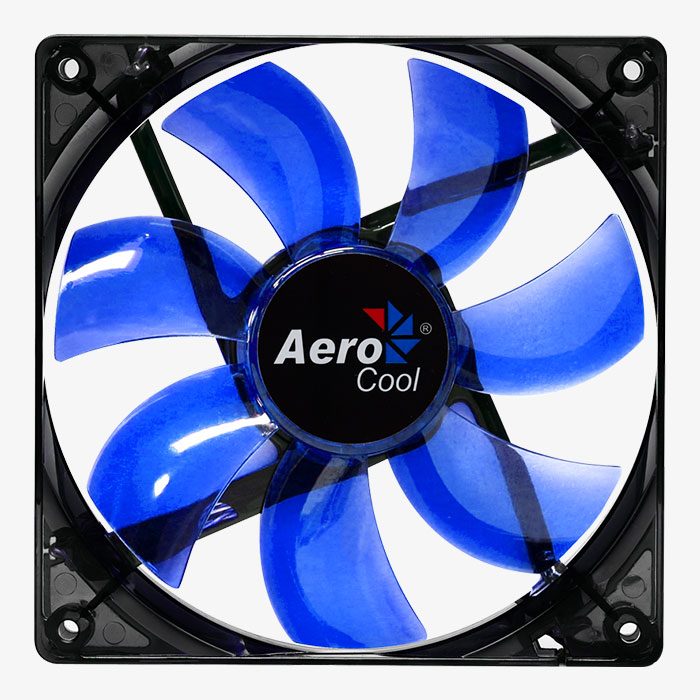 Aero®
Cool