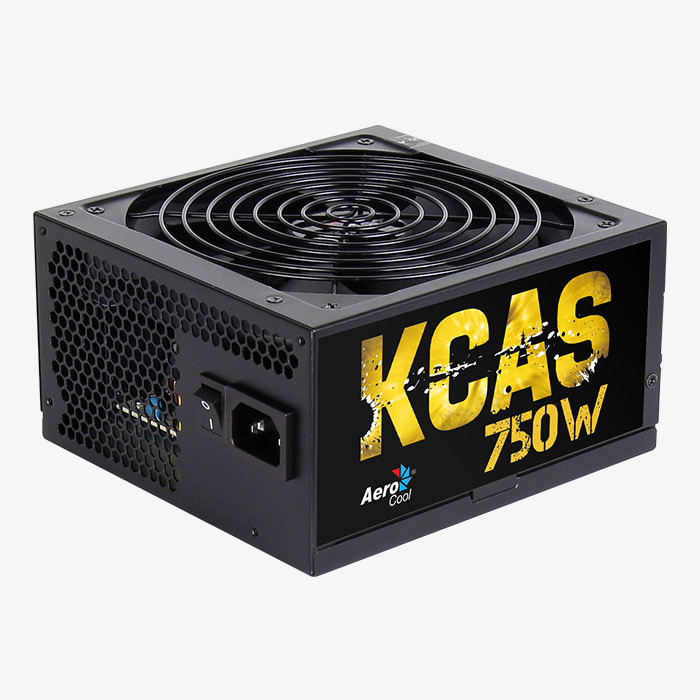 KCAS
750W
Aero Cool