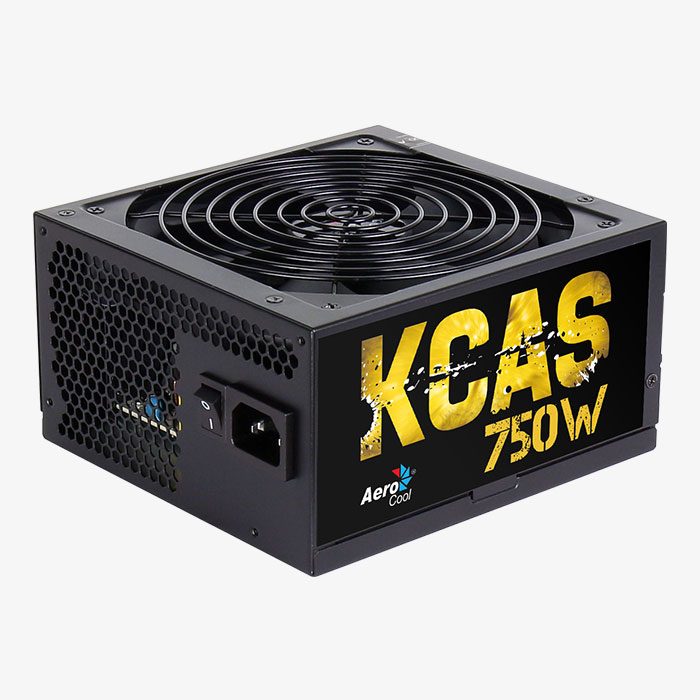 KCAS
750W
Aero Cool