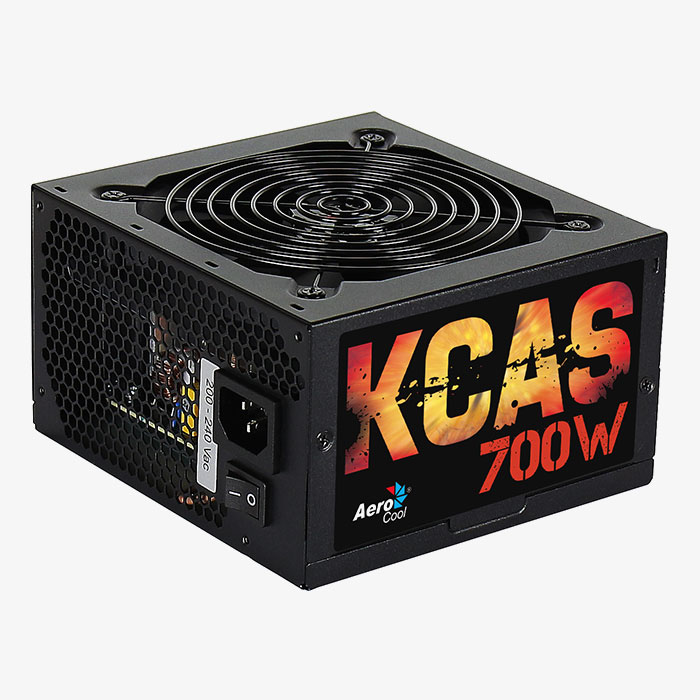 200 - 240 Vac

KCAS
700W

Aero Cool