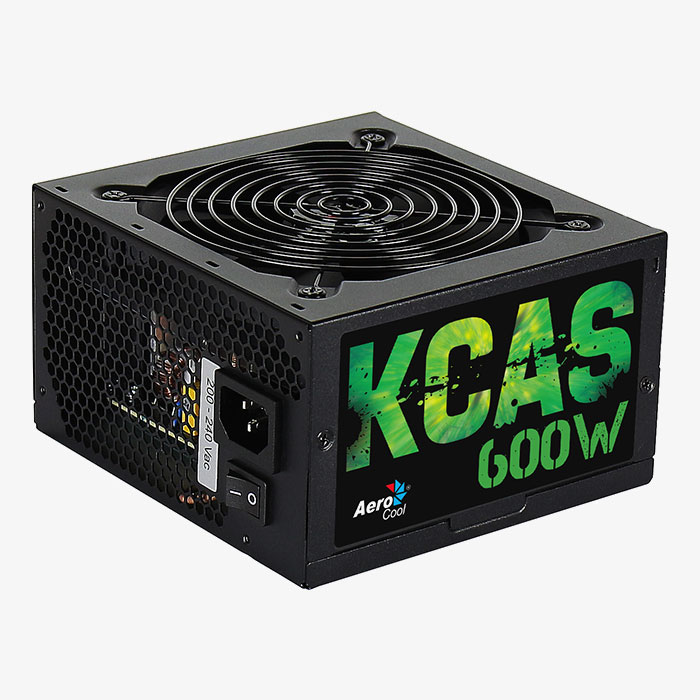 200 - 240 Vac

KCAS
600W

Aero
Cool