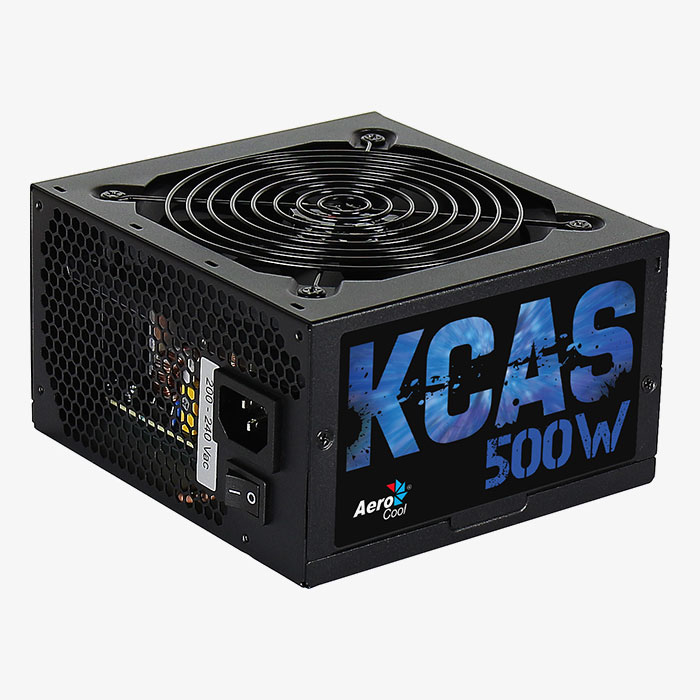 200 - 240 Vac

KCAS
500W

Aero
Cool