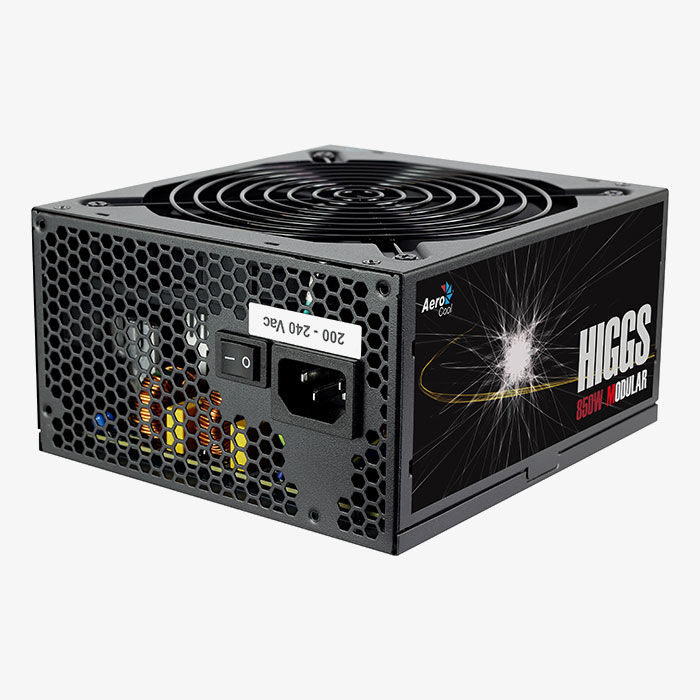 200 - 240 Vac

Aero Cool

HIGGS
850W MODULAR