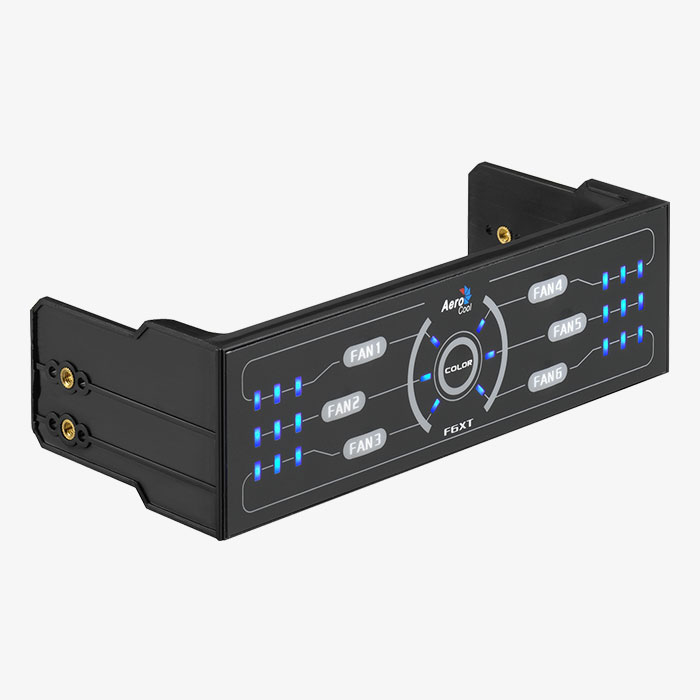 Aero Cool

FAN1
FAN2
FAN3

COLOR

F6XT

FAN4
FAN5
FAN6