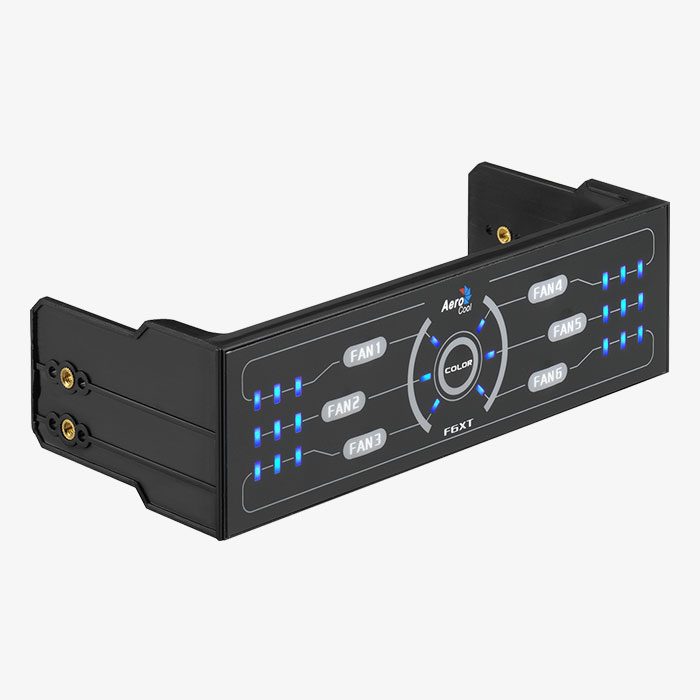 Aero Cool
FAN1
FAN2
FAN3
COLOR
F6XT
FAN4
FAN5
FAN6