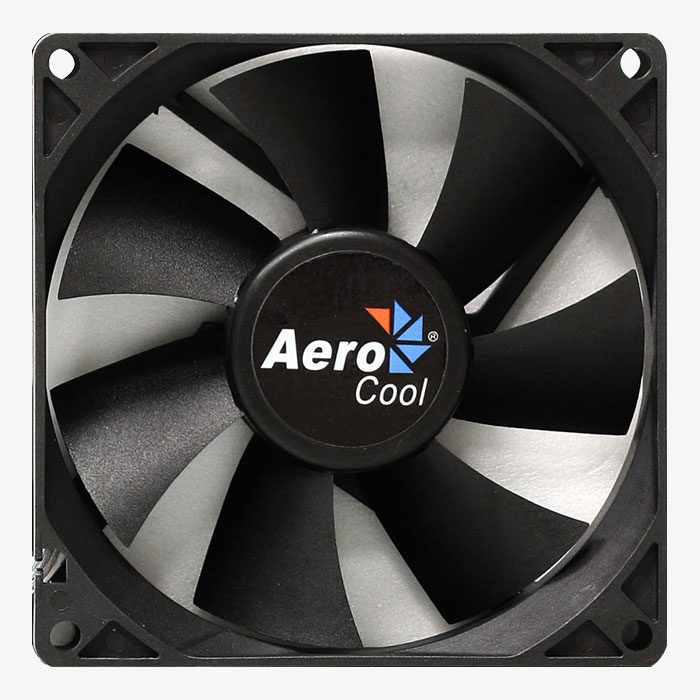 Aero®
Cool