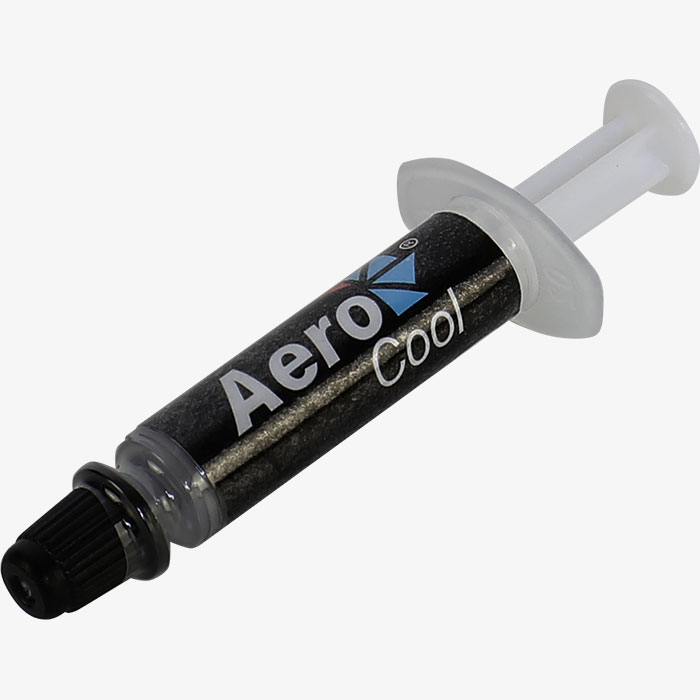 Aero
Cool