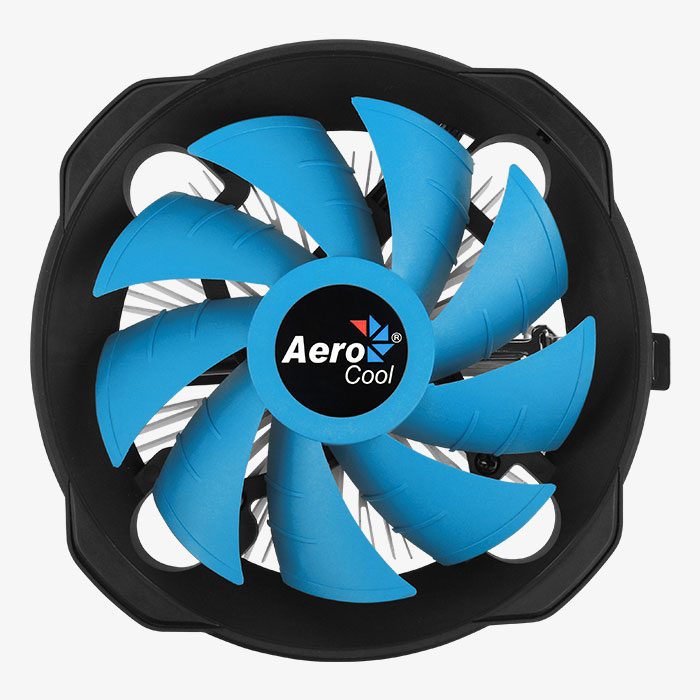 Aero®
Cool