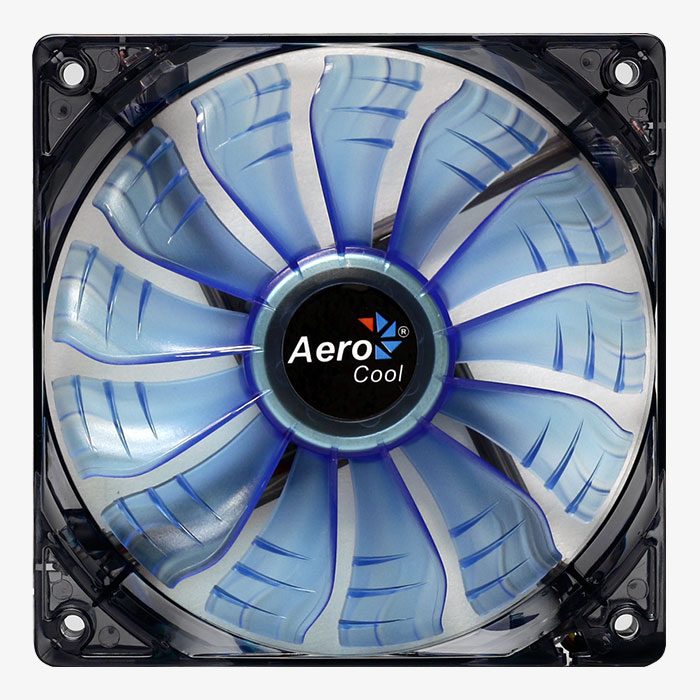 Aero®
Cool