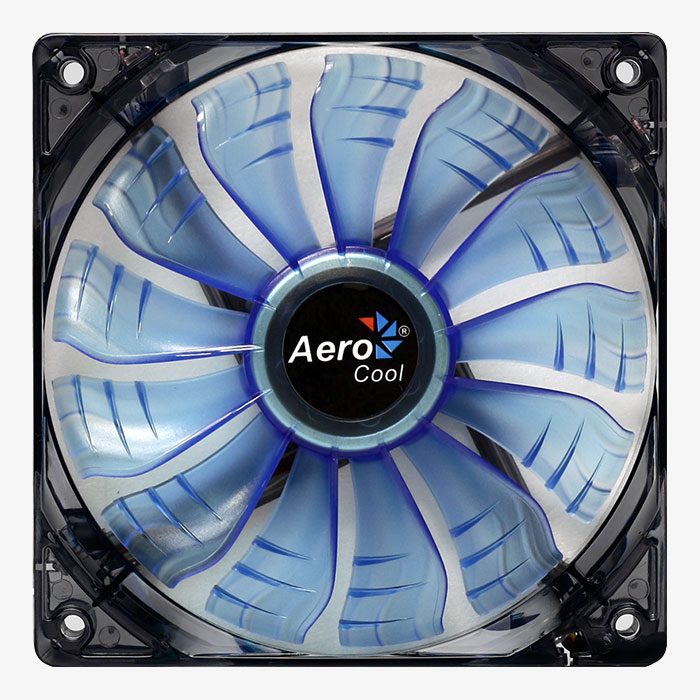 Aero®
Cool