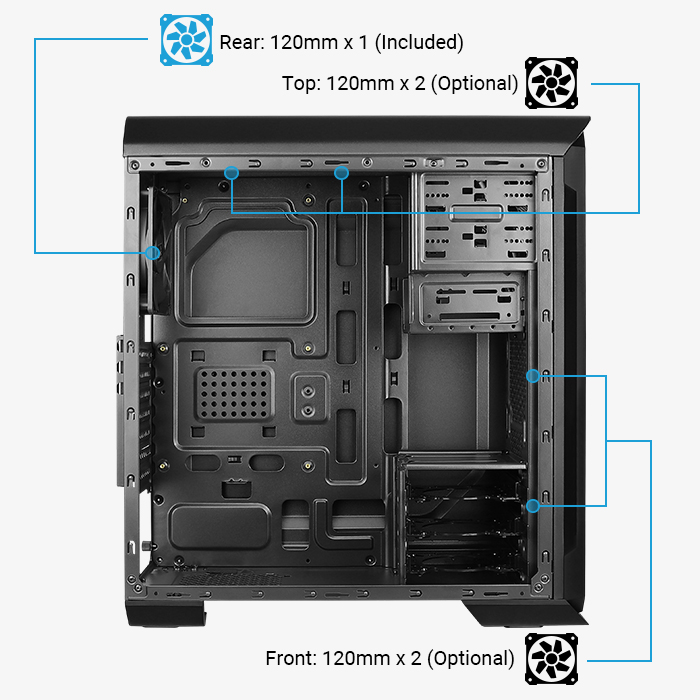 Rear: 120mm x 1 (Included)

Top: 120mm x 2 (Optional)

Front: 120mm x 2 (Optional)