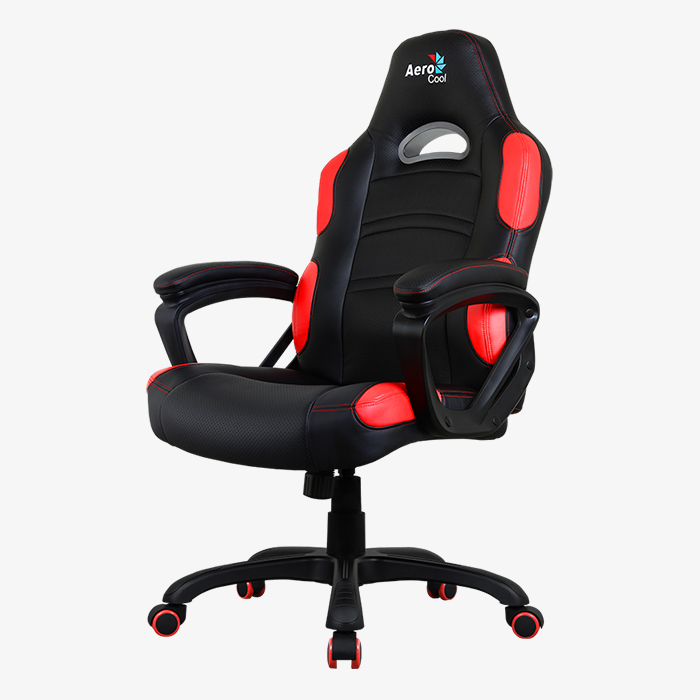 Aero Cool