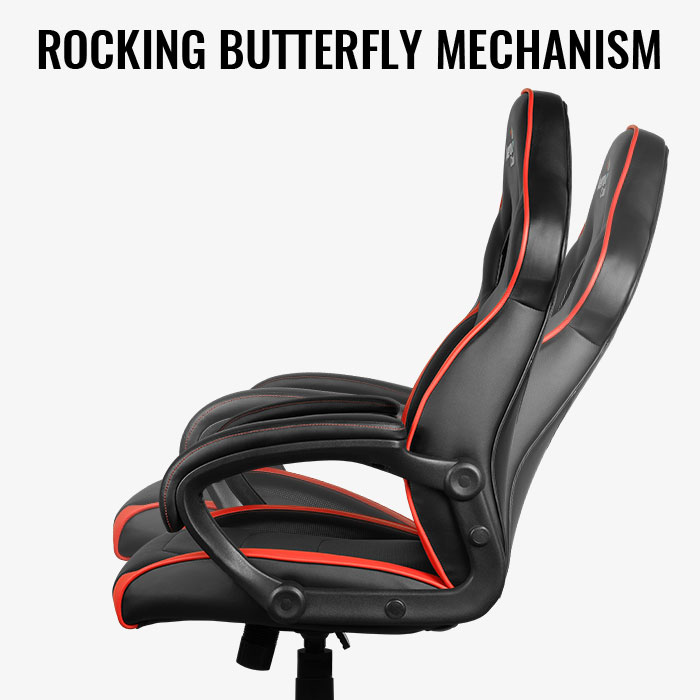 ROCKING BUTTERFLY MECHANISM