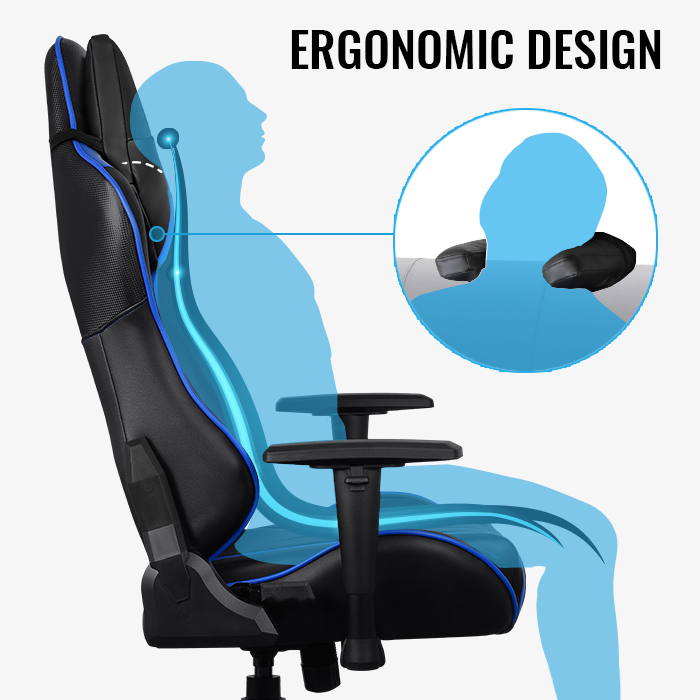 ERGONOMIC DESIGN