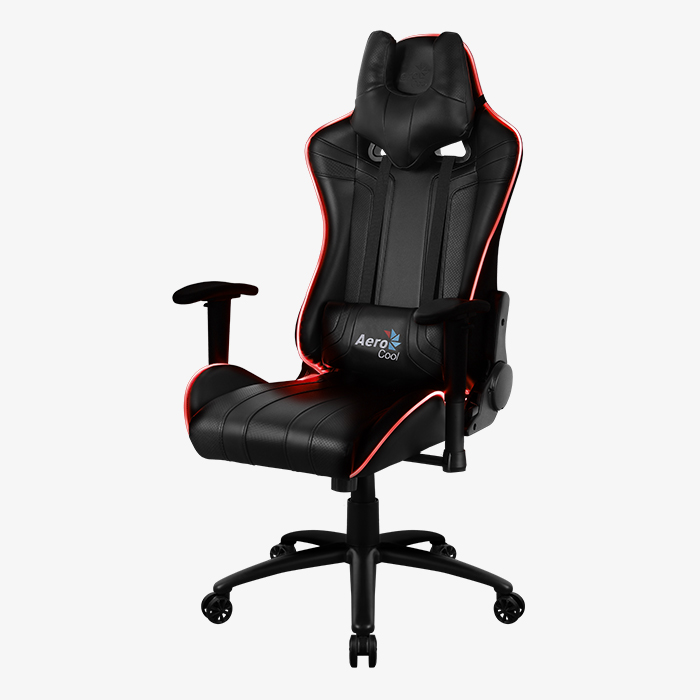 Aero
Cool