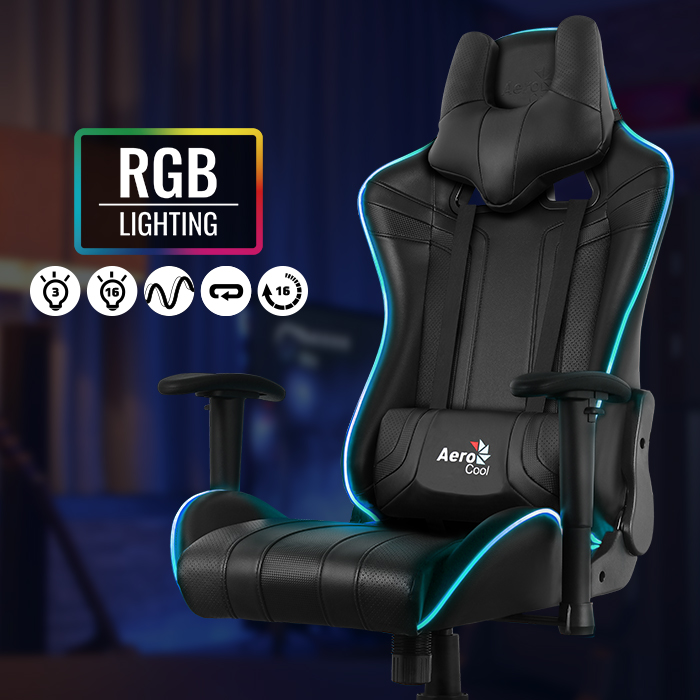 RGB
LIGHTING

3 16 16

Aero Cool