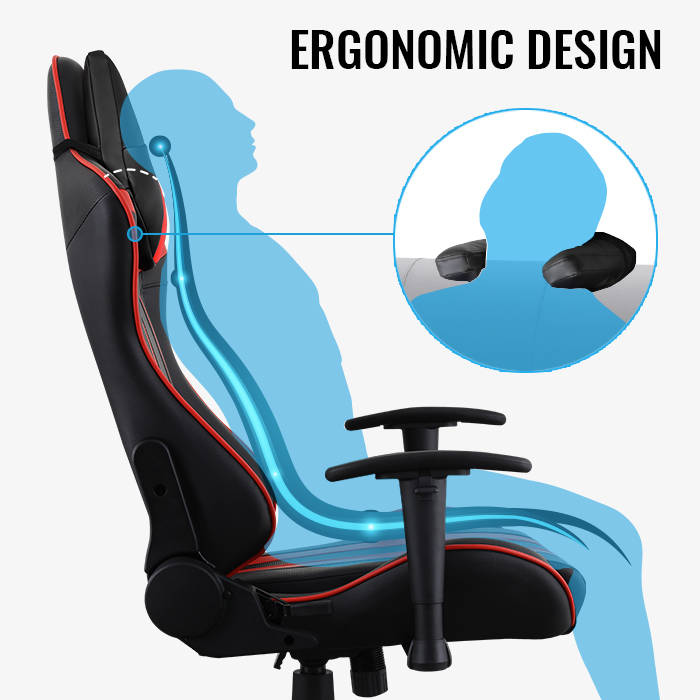 ERGONOMIC DESIGN